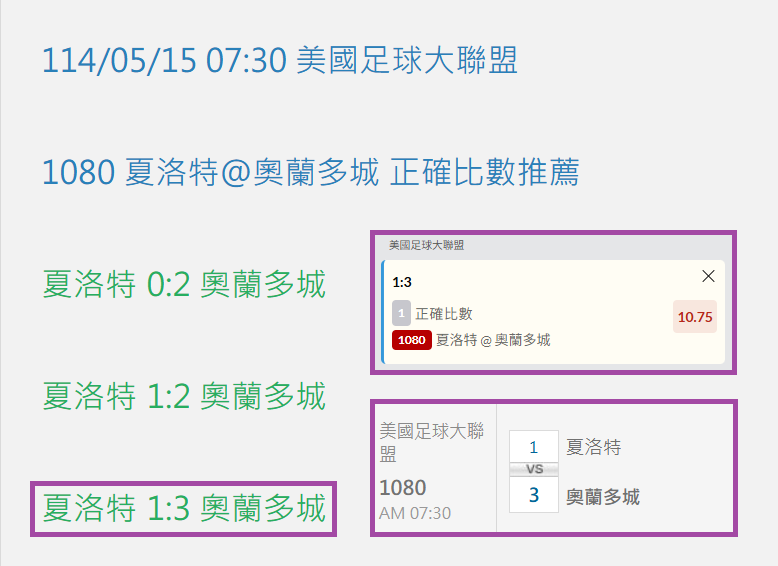 114/05/15 07:30 美國足球大聯盟

1080 夏洛特@奧蘭多城 正確比數推薦

夏洛特 0:2 奧蘭多城

夏洛特 1:2 奧蘭多城

夏洛特 1:3 奧蘭多城

美國足球大聯盟

1:3

1 正確比數

10.75

1080 夏洛特 @ 奧蘭多城

美國足球大聯盟

1080

AM 07:30

1 夏洛特

VS

3 奧蘭多城