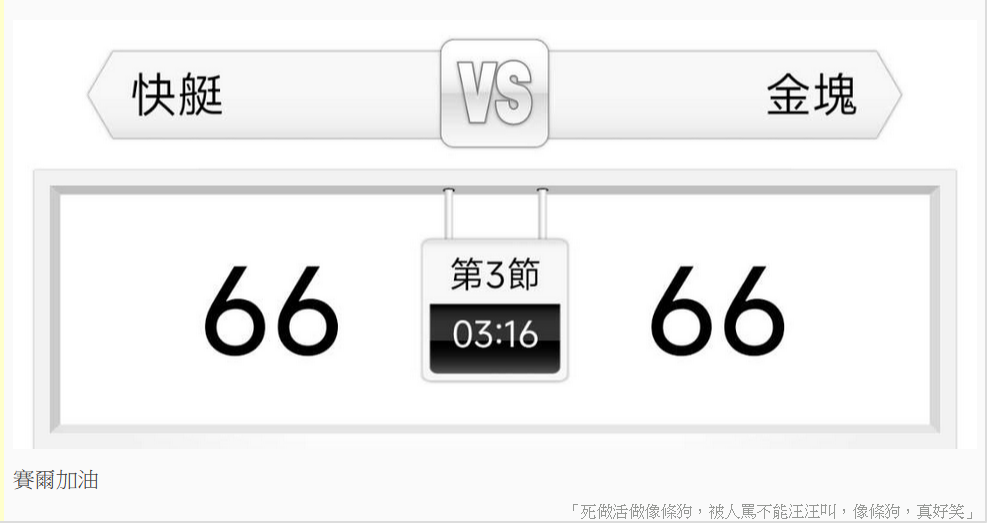 快艇

VS

金塊

66

第3節

03:16

66

賽爾加油

「死做活做像條狗，被人罵不能汪汪叫，像條狗，真好笑」